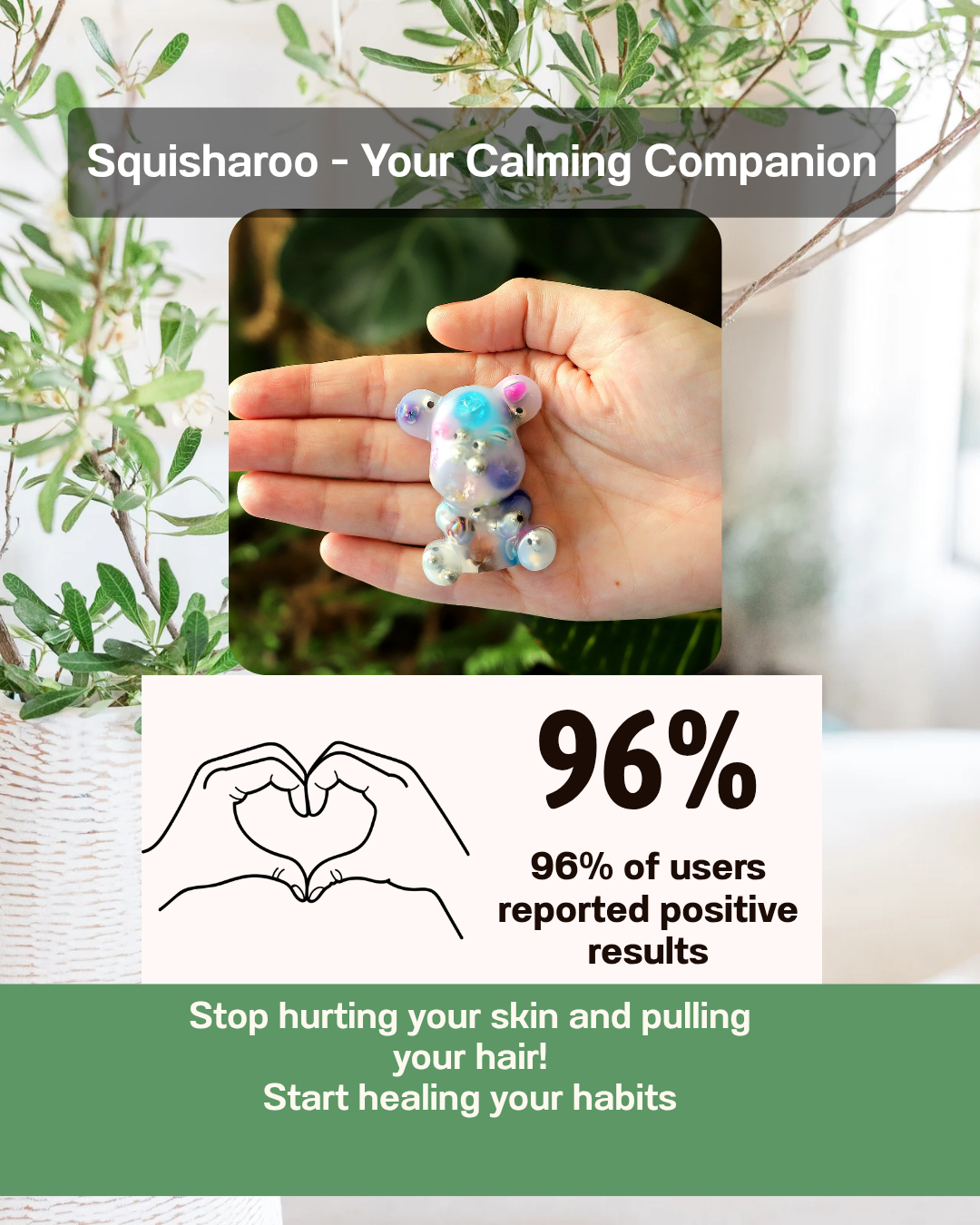 Squisharoo - Your Calming Companion

96%

96% of users reported positive results

Stop hurting your skin and pulling your hair!
Start healing your habits